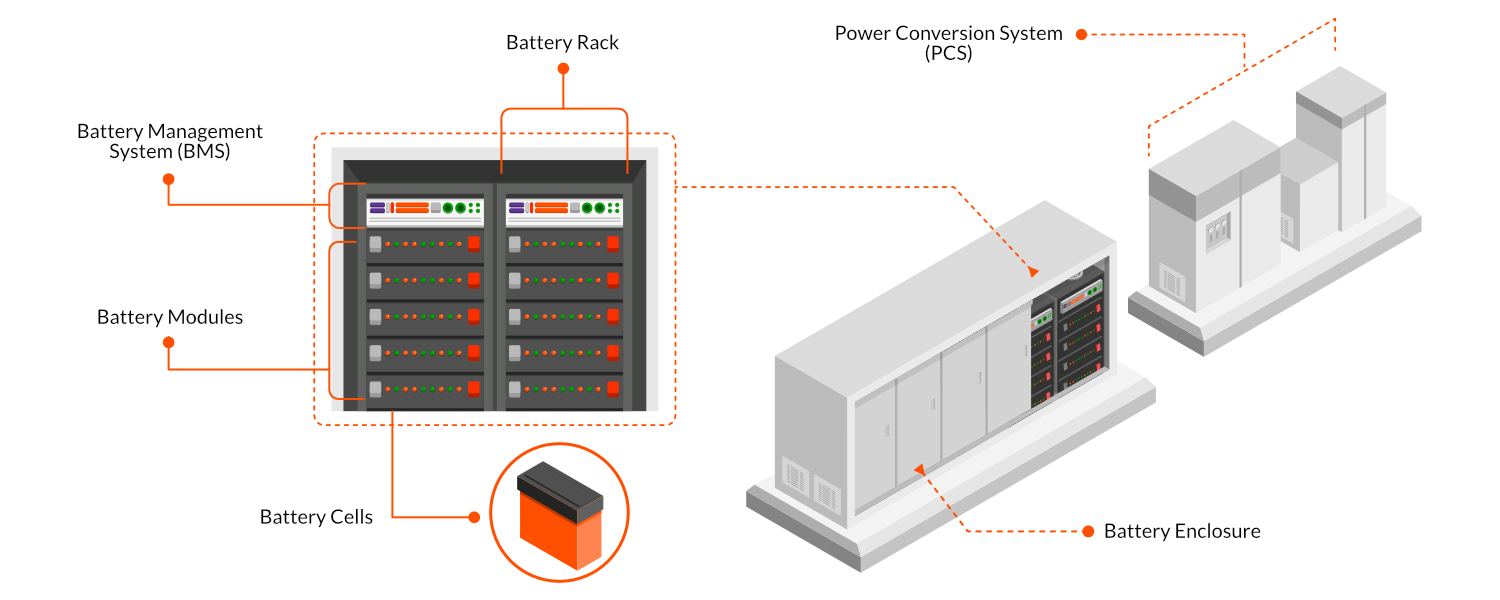 Battery Rack

Power Conversion System (PCS)

Battery Management System (BMS)

Battery Modules

Battery Cells

Battery Enclosure